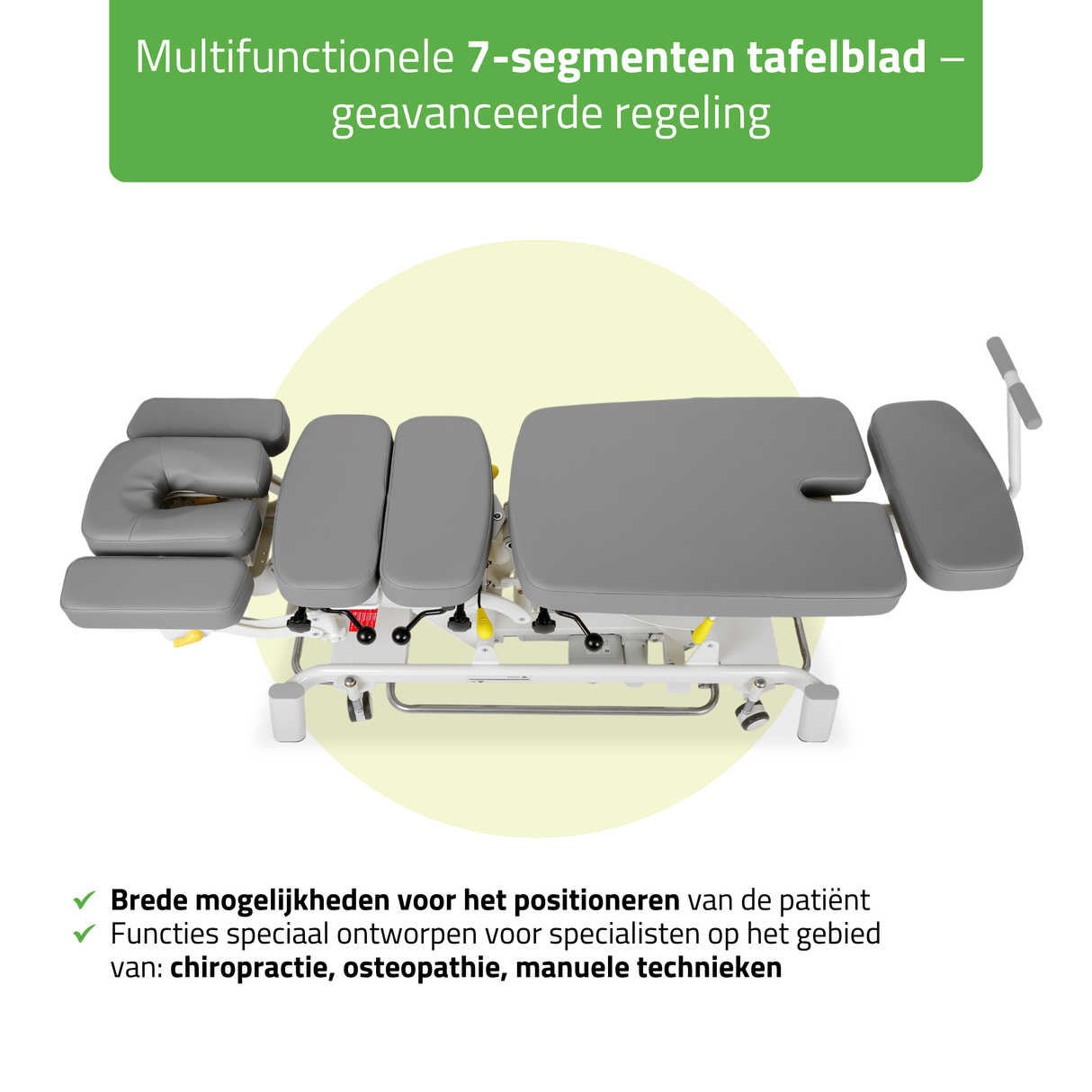 Multifunctionele 7-segmenten tafelblad – geavanceerde regeling

✓ Brede mogelijkheden voor het positioneren van de patiënt
✓ Functies speciaal ontworpen voor specialisten op het gebied van: chiropractie, osteopathie, manuele technieken